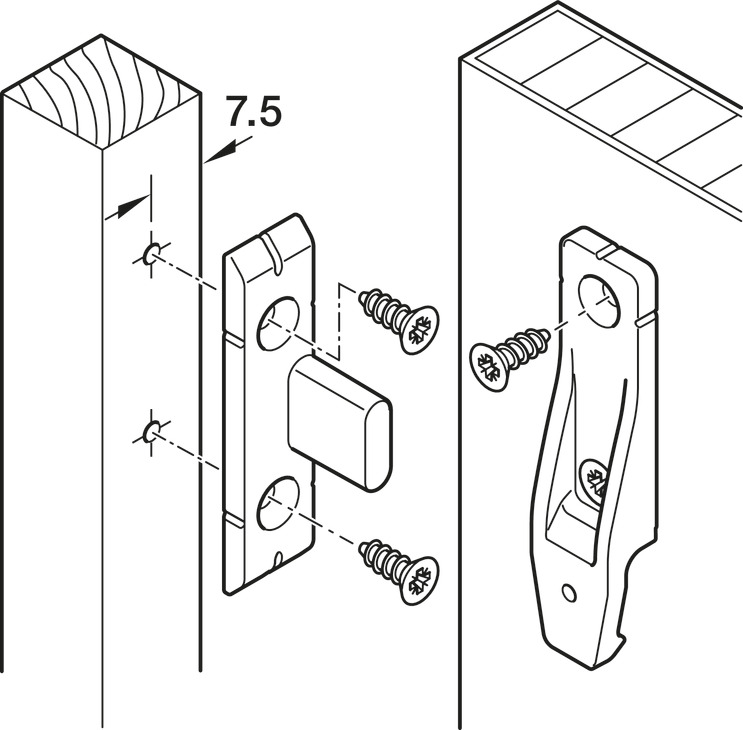 7.5