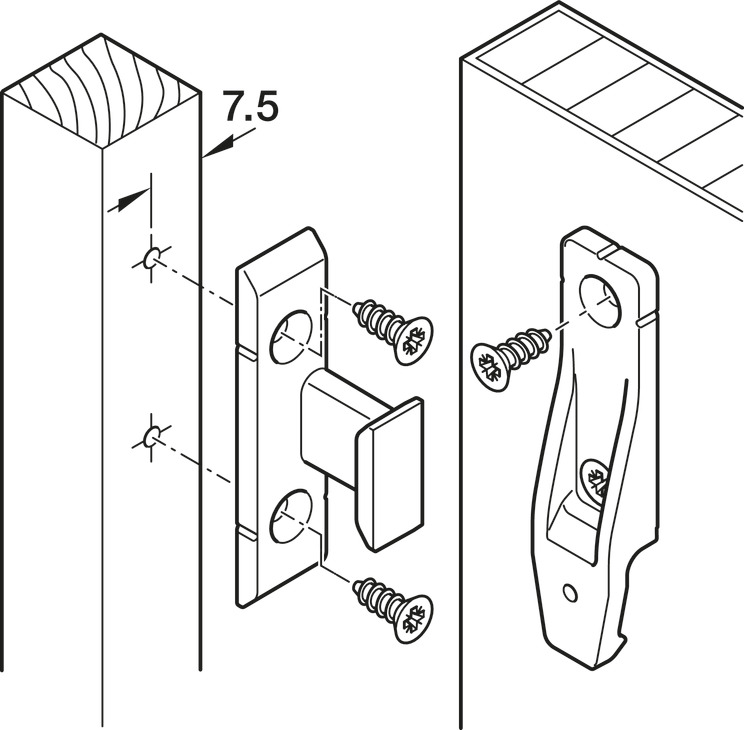 7.5